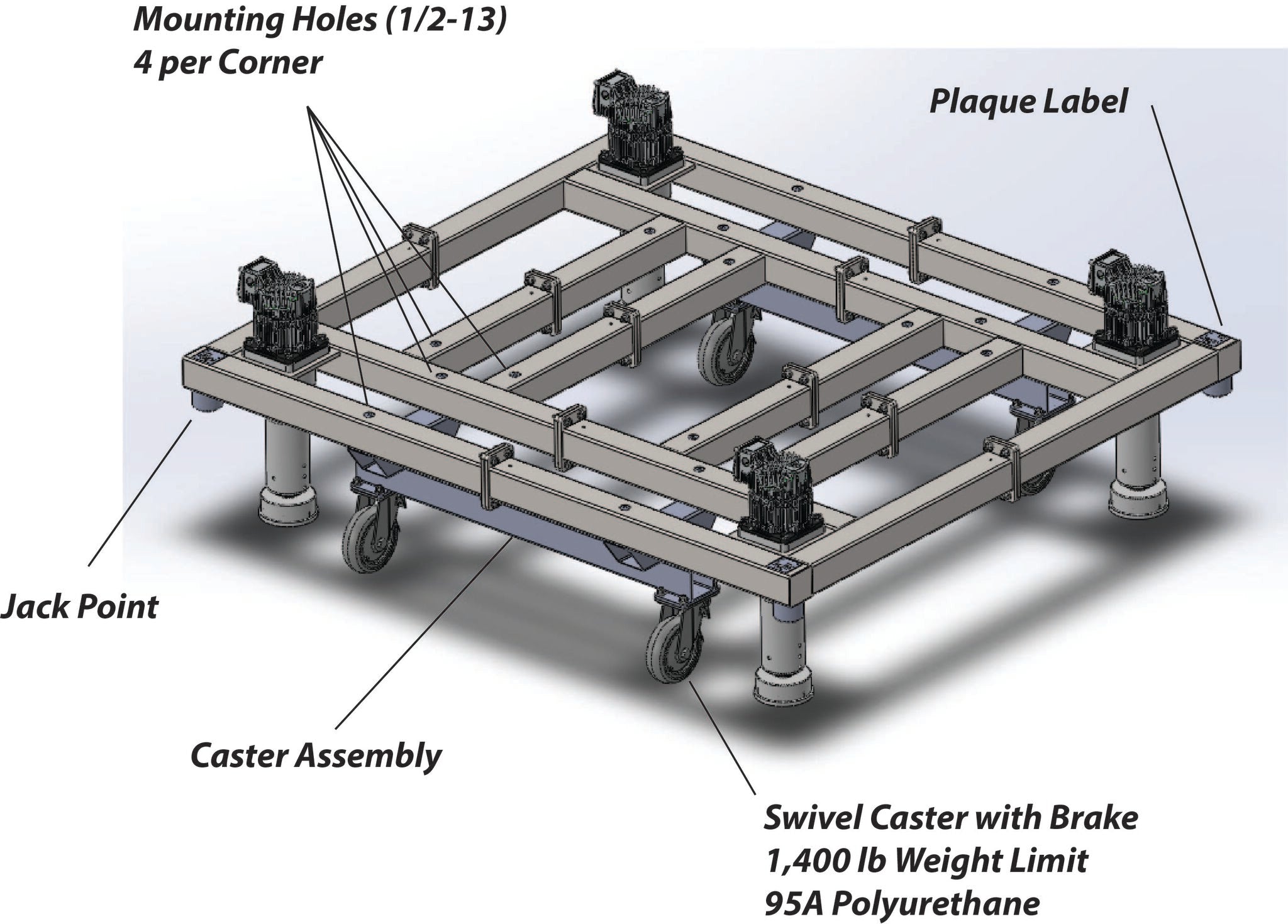 Mounting Holes (1/2-13)
4 per Corner

Plaque Label

Jack Point

Caster Assembly

Swivel Caster with Brake
1,400 lb Weight Limit
95A Polyurethane